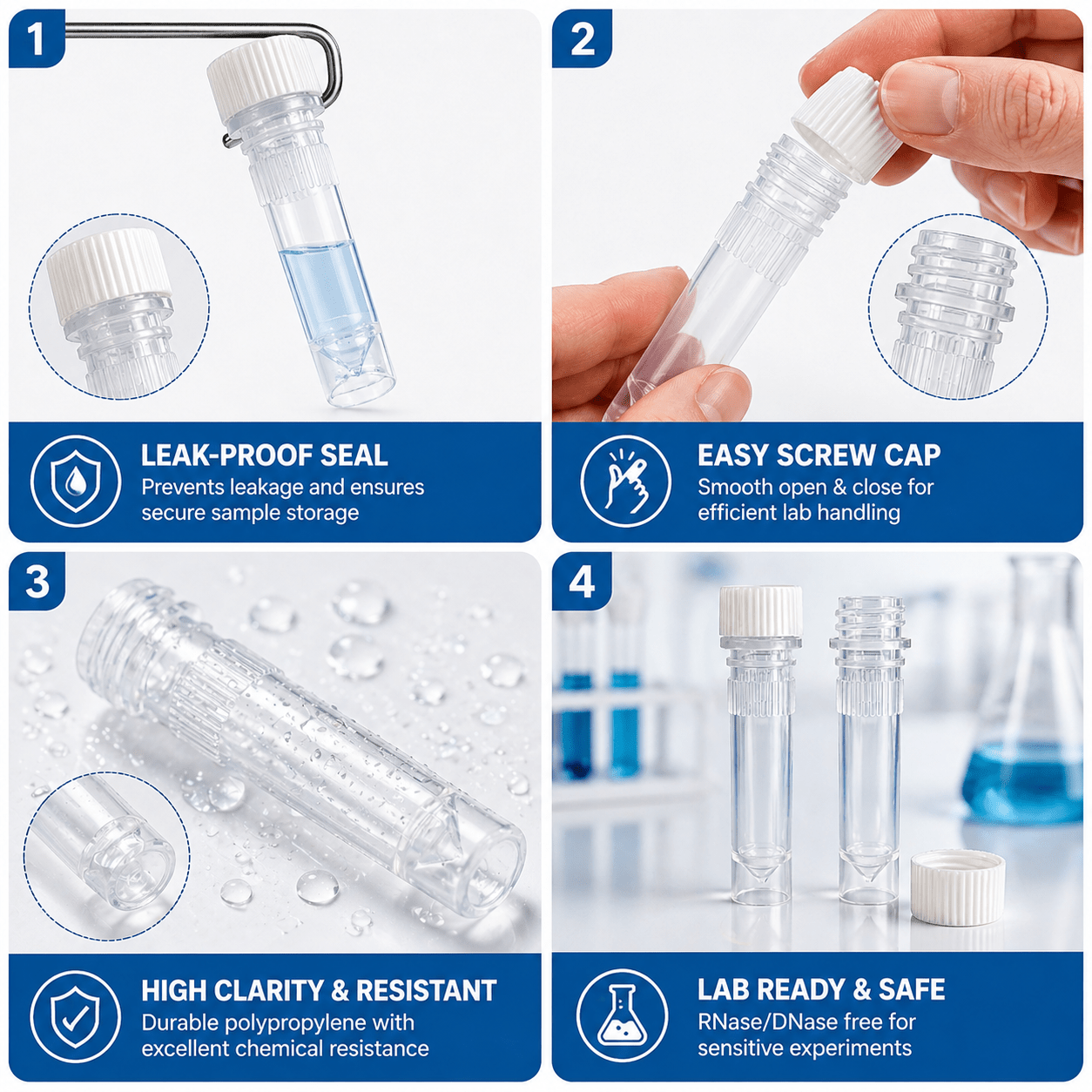 1

LEAK-PROOF SEAL
Prevents leakage and ensures secure sample storage

2

EASY SCREW CAP
Smooth open & close for efficient lab handling

3

HIGH CLARITY & RESISTANT
Durable polypropylene with excellent chemical resistance

4

LAB READY & SAFE
RNase/DNase free for sensitive experiments